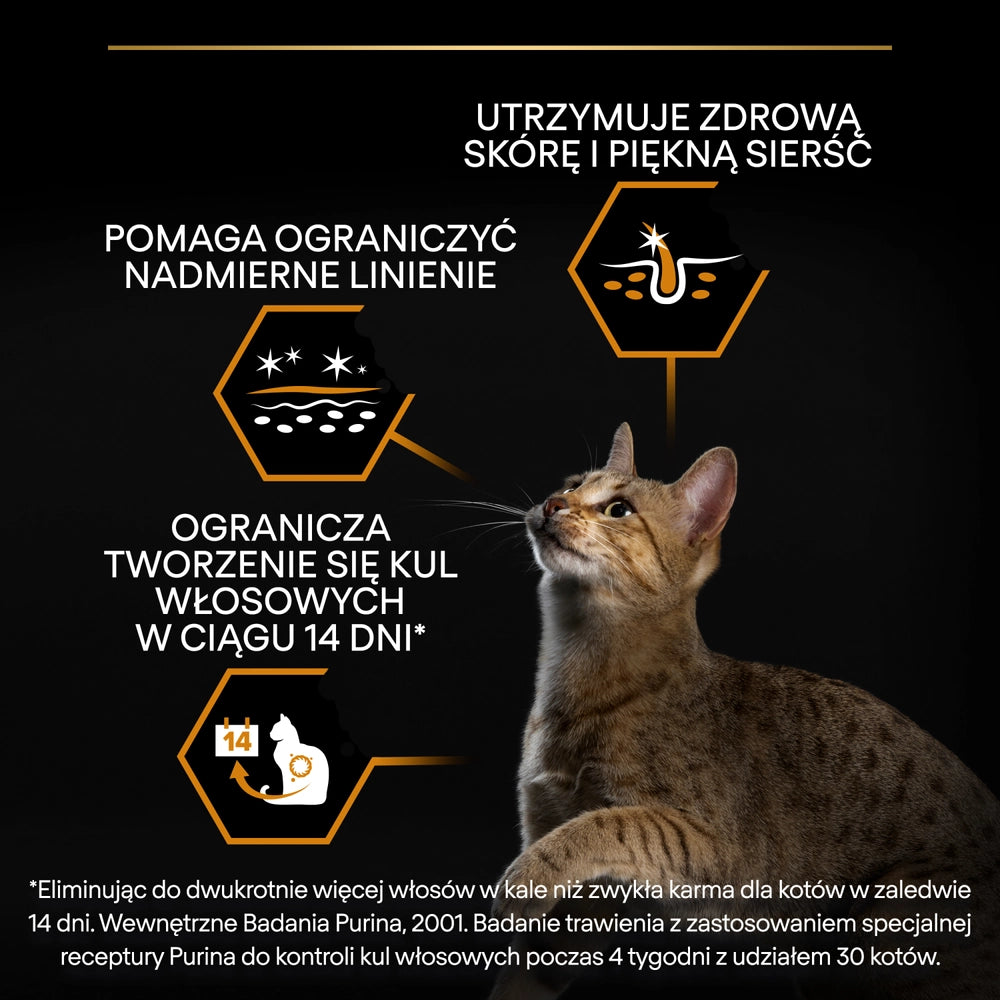 UTRZYMUJE ZDROWĄ SKÓRĘ I PIĘKNĄ SIERŚĆ

POMAGA OGRANICZYĆ NADMIERNE LINIENIE

OGRANICZA TWORZENIE SIĘ KUL WŁOSOWYCH W CIĄGU 14 DNI*

14

*Eliminując do dwukrotnie więcej włosów w kale niż zwykła karma dla kotów w zaledwie 14 dni. Wewnętrzne Badania Purina, 2001. Badanie trawienia z zastosowaniem specjalnej receptury Purina do kontroli kul włosowych poczas 4 tygodni z udziałem 30 kotów.