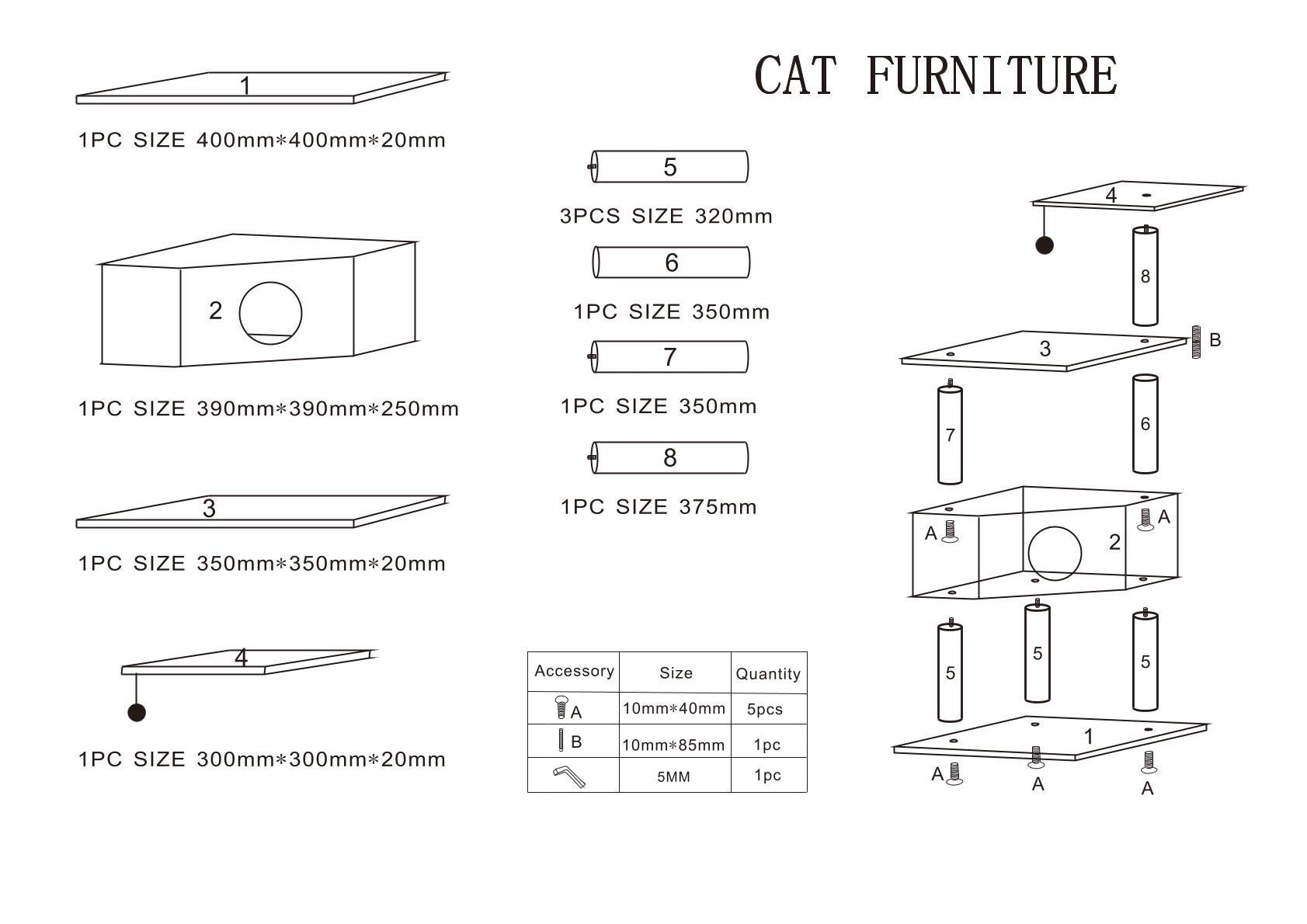 CAT FURNITURE

1

1PC SIZE 400mm*400mm*20mm

2

1PC SIZE 390mm*390mm*250mm

3

1PC SIZE 350mm*350mm*20mm

4

1PC SIZE 300mm*300mm*20mm

5

3PCS SIZE 320mm

6

1PC SIZE 350mm

7

1PC SIZE 350mm

8

1PC SIZE 375mm

| Accessory | Size | Quantity |
|---|---|---|
| A | 10mm*40mm | 5pcs |
| B | 10mm*85mm | 1pc |
| | 5MM | 1pc |

4
8
B
3
7
6
A
A
2
5
5
5
1
A
A
A